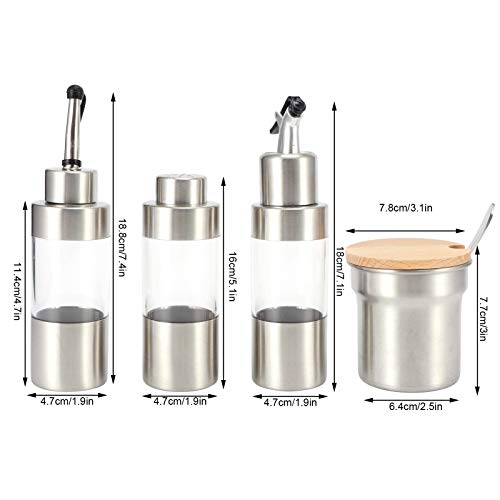 11.4cm/4.7in

18.8cm/7.4in

4.7cm/1.9in

16cm/5.1in

4.7cm/1.9in

18cm/7.1in

4.7cm/1.9in

7.8cm/3.1in

7.7cm/3in

6.4cm/2.5in