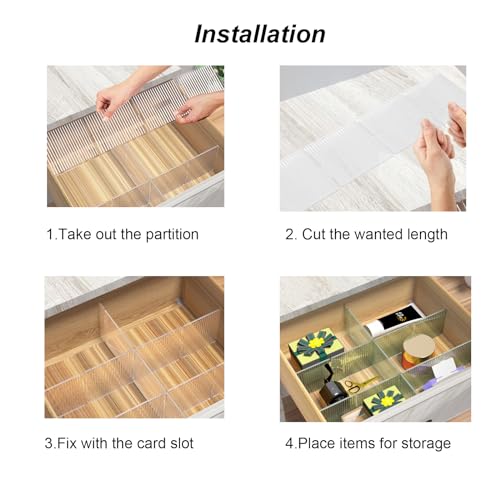 Installation

1.Take out the partition

2. Cut the wanted length

3.Fix with the card slot

4.Place items for storage