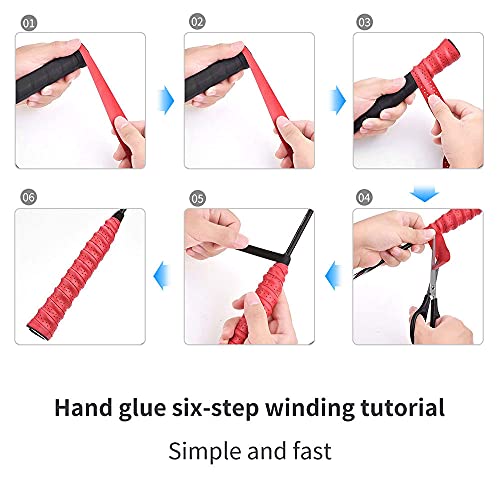 01

02

03

06

05

04

Hand glue six-step winding tutorial

Simple and fast