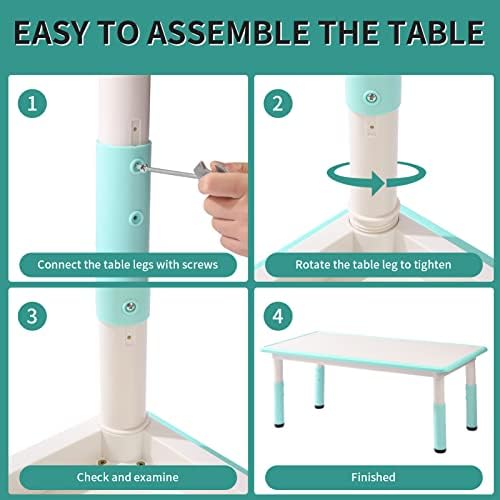 EASY TO ASSEMBLE THE TABLE

1

Connect the table legs with screws

2

Rotate the table leg to tighten

3

Check and examine

4

Finished