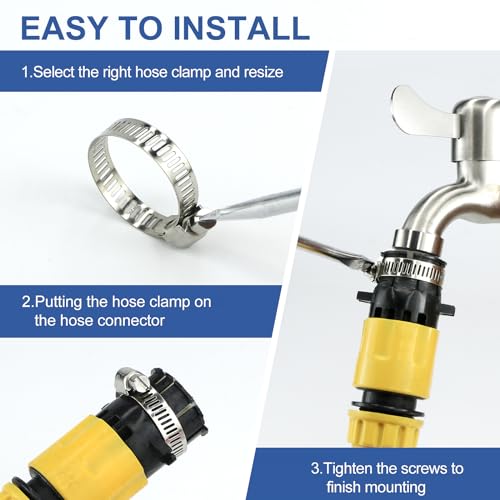 EASY TO INSTALL

1.Select the right hose clamp and resize

2.Putting the hose clamp on the hose connector

3.Tighten the screws to finish mounting