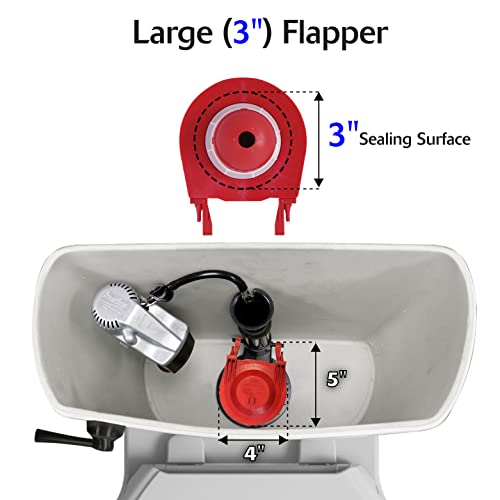 Large (3") Flapper

3" Sealing Surface

5"

4"