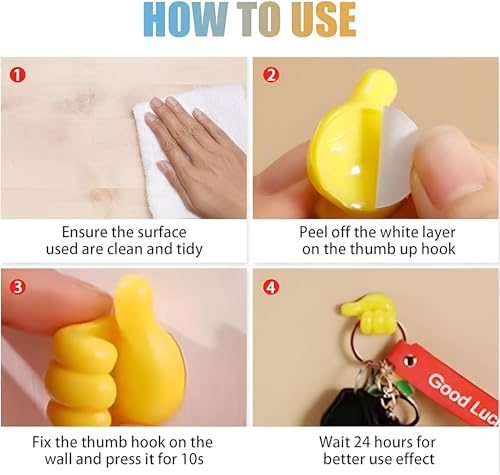 HOW TO USE

1

Ensure the surface used are clean and tidy

2

Peel off the white layer on the thumb up hook

3

Fix the thumb hook on the wall and press it for 10s

4

Good Luc

Wait 24 hours for better use effect