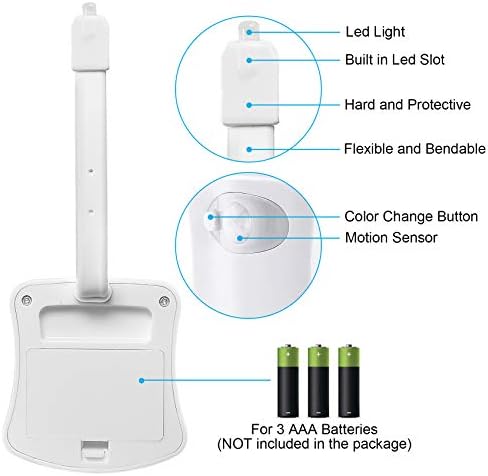 Led Light
Built in Led Slot
Hard and Protective
Flexible and Bendable
Color Change Button
Motion Sensor
For 3 AAA Batteries
(NOT included in the package)