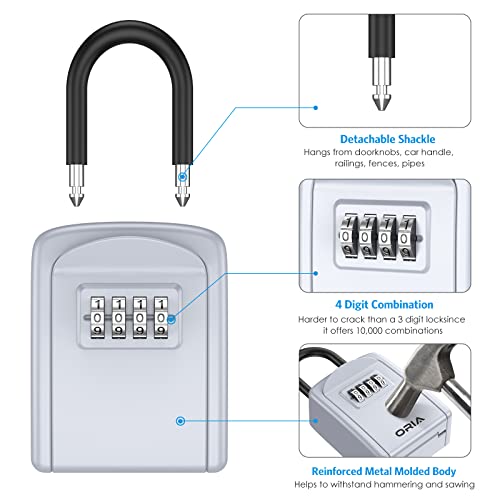 Detachable Shackle
Hangs from doorknobs, car handle, railings, fences, pipes

1 1 1 1
0 0 0 0
9 9 9 9

1 1 1 1
0 0 0 0
9 9 9 9

4 Digit Combination
Harder to crack than a 3 digit locksince it offers 10,000 combinations

ORIA

Reinforced Metal Molded Body
Helps to withstand hammering and sawing