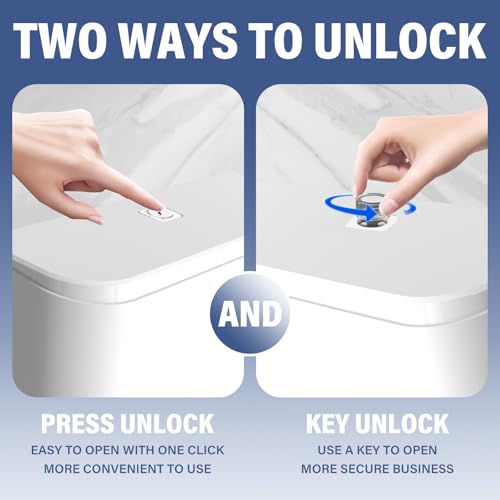 TWO WAYS TO UNLOCK

AND

PRESS UNLOCK
EASY TO OPEN WITH ONE CLICK
MORE CONVENIENT TO USE

KEY UNLOCK
USE A KEY TO OPEN
MORE SECURE BUSINESS