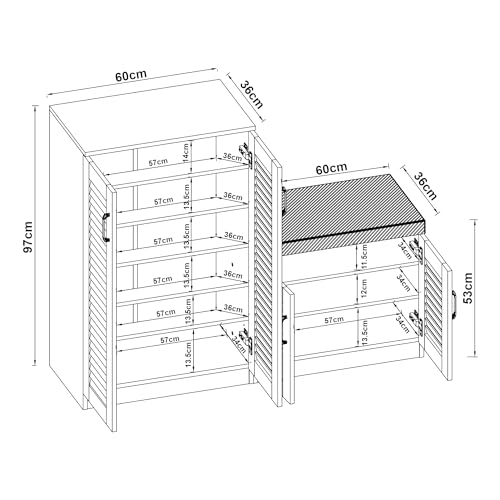 60cm
36cm
97cm
57cm
14cm
36cm
57cm
13.5cm
36cm
57cm
13.5cm
36cm
57cm
13.5cm
36cm
57cm
13.5cm
36cm
57cm
13.5cm
34cm
60cm
36cm
53cm
11.5cm
34cm
12cm
34cm
57cm
13.5cm
34cm