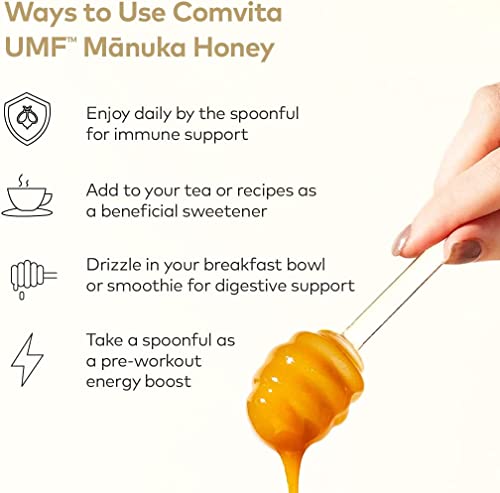 Ways to Use Comvita UMF™ Mānuka Honey

Enjoy daily by the spoonful for immune support

Add to your tea or recipes as a beneficial sweetener

Drizzle in your breakfast bowl or smoothie for digestive support

Take a spoonful as a pre-workout energy boost