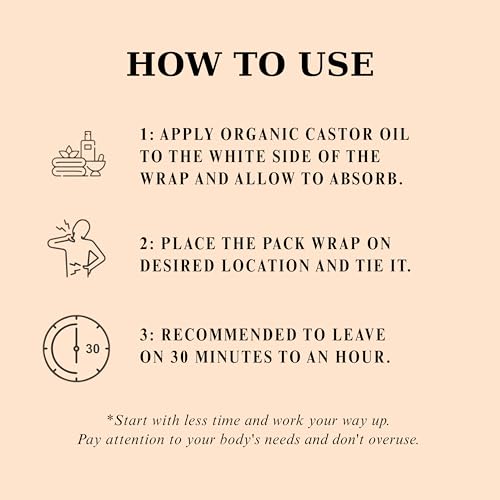 HOW TO USE

1: APPLY ORGANIC CASTOR OIL TO THE WHITE SIDE OF THE WRAP AND ALLOW TO ABSORB.

2: PLACE THE PACK WRAP ON DESIRED LOCATION AND TIE IT.

30

3: RECOMMENDED TO LEAVE ON 30 MINUTES TO AN HOUR.

*Start with less time and work your way up.
Pay attention to your body's needs and don't overuse.