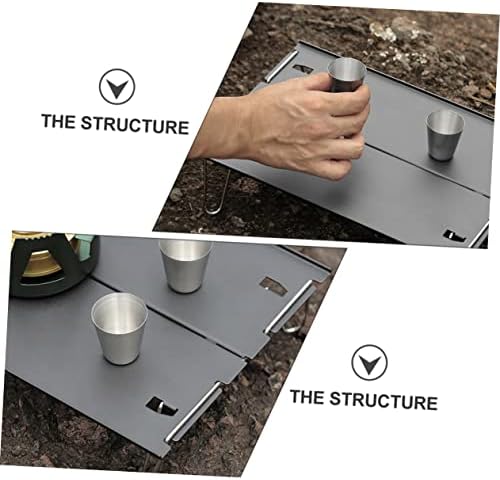 THE STRUCTURE

THE STRUCTURE