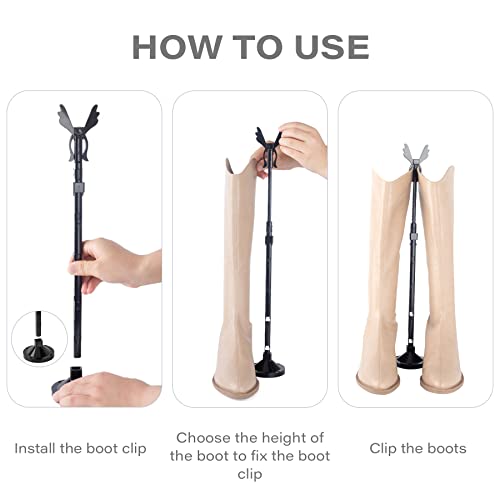 HOW TO USE

Install the boot clip

Choose the height of the boot to fix the boot clip

Clip the boots