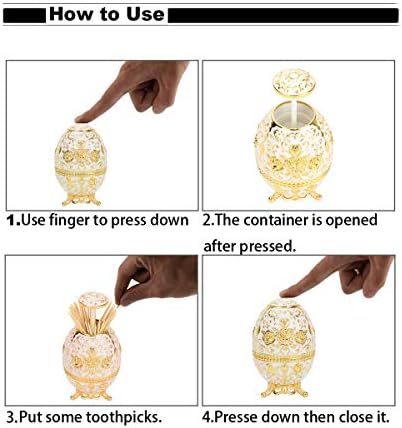 How to Use

1.Use finger to press down

2.The container is opened after pressed.

3.Put some toothpicks.

4.Presse down then close it.