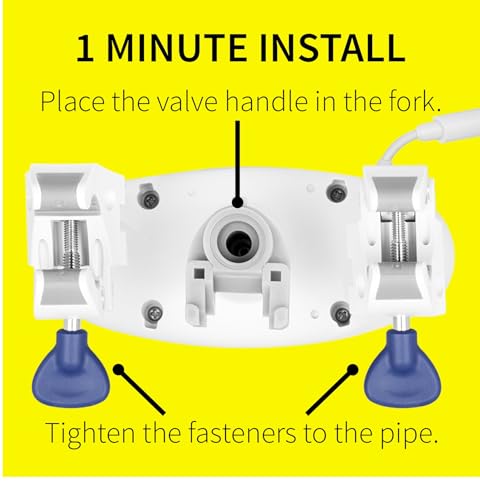 1 MINUTE INSTALL

Place the valve handle in the fork.

Tighten the fasteners to the pipe.