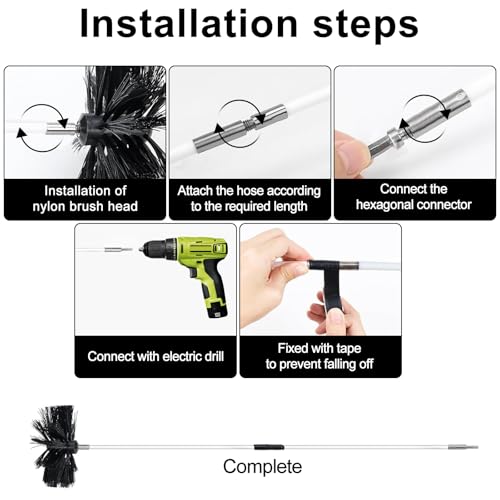 Installation steps

Installation of nylon brush head

Attach the hose according to the required length

Connect the hexagonal connector

Connect with electric drill

Fixed with tape to prevent falling off

Complete