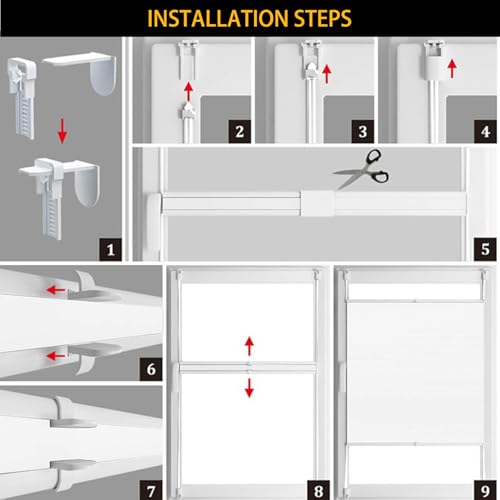 INSTALLATION STEPS

1

2

3

4

5

6

7

8

9