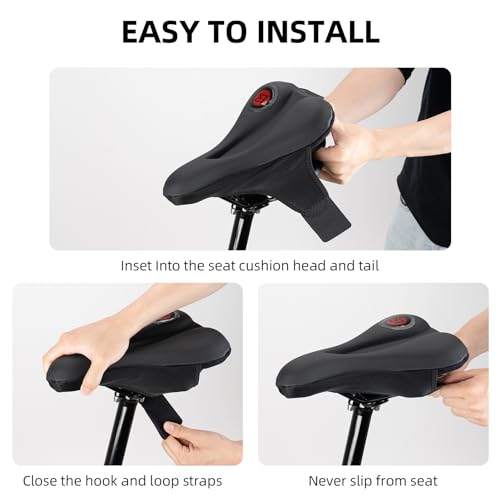 EASY TO INSTALL

Inset Into the seat cushion head and tail

Close the hook and loop straps

Never slip from seat