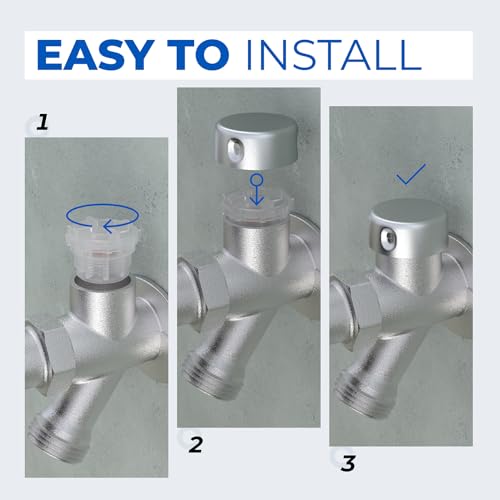 EASY TO INSTALL

1

2

3