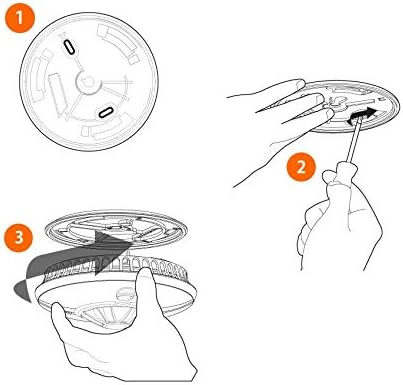 1

2

3