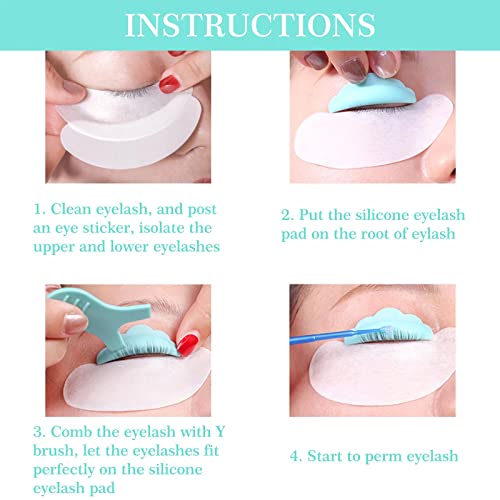 INSTRUCTIONS

1. Clean eyelash, and post an eye sticker, isolate the upper and lower eyelashes

2. Put the silicone eyelash pad on the root of eylash

3. Comb the eyelash with Y brush, let the eyelashes fit perfectly on the silicone eyelash pad

4. Start to perm eyelash