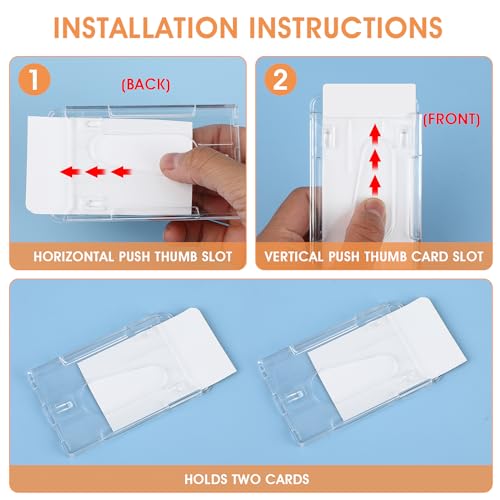 INSTALLATION INSTRUCTIONS

1

(BACK)

HORIZONTAL PUSH THUMB SLOT

2

(FRONT)

VERTICAL PUSH THUMB CARD SLOT

HOLDS TWO CARDS