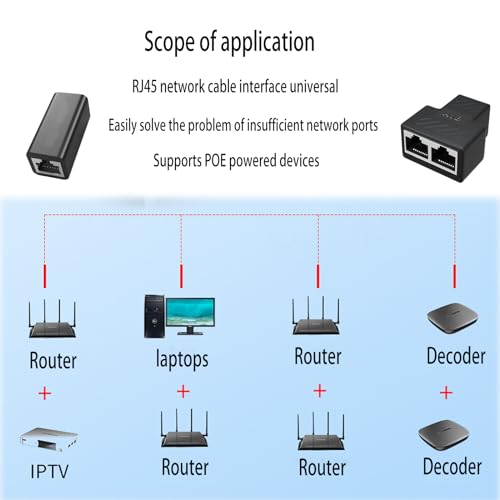 Scope of application

RJ45 network cable interface universal

Easily solve the problem of insufficient network ports

Supports POE powered devices

Router
+
IPTV

laptops
+
Router

Router
+
Router

Decoder
+
Decoder