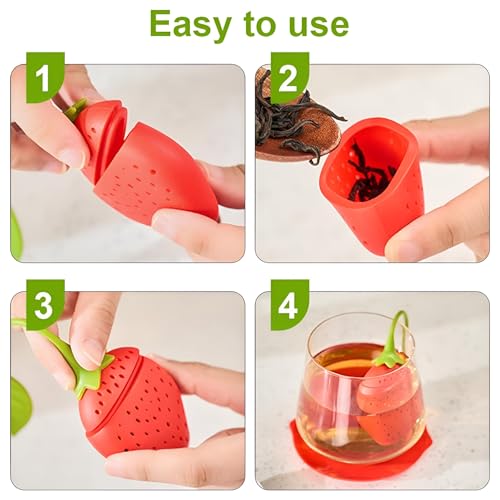 Easy to use

1

2

3

4