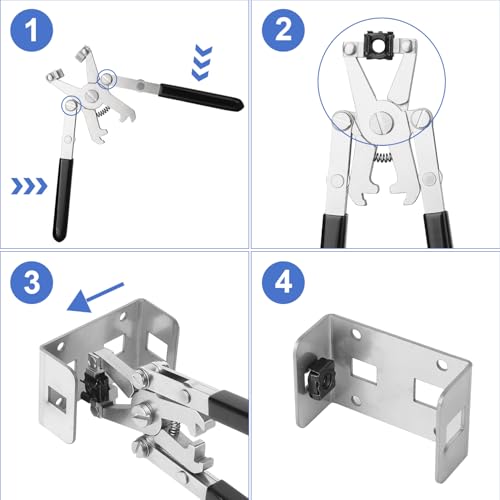 1

2

3

4