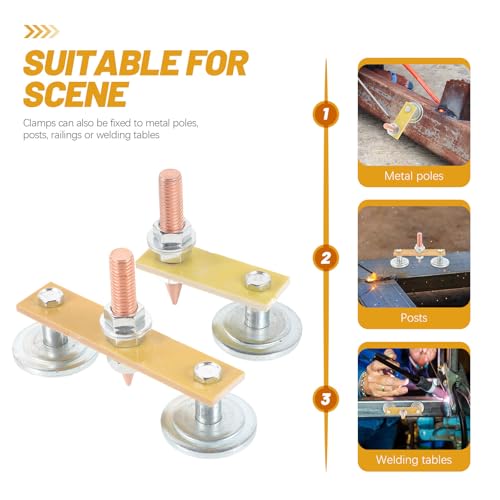 SUITABLE FOR SCENE

Clamps can also be fixed to metal poles, posts, railings or welding tables

1

Metal poles

2

Posts

3

Welding tables