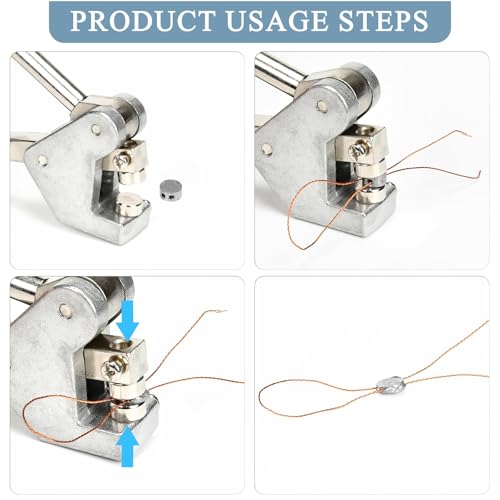 PRODUCT USAGE STEPS