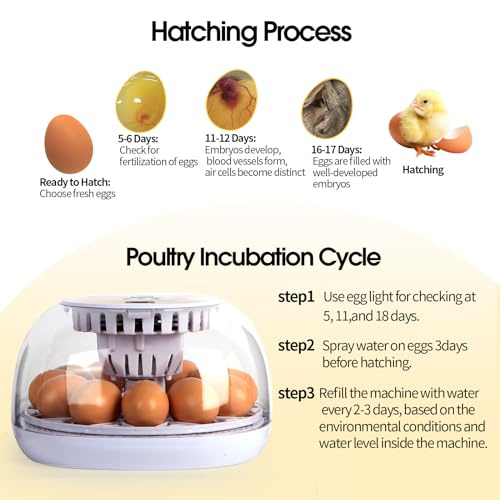 Hatching Process

Ready to Hatch:
Choose fresh eggs

5-6 Days:
Check for fertilization of eggs

11-12 Days:
Embryos develop, blood vessels form, air cells become distinct

16-17 Days:
Eggs are filled with well-developed embryos

Hatching

Poultry Incubation Cycle

step1 Use egg light for checking at 5, 11,and 18 days.

step2 Spray water on eggs 3days before hatching.

step3 Refill the machine with water every 2-3 days, based on the environmental conditions and water level inside the machine.