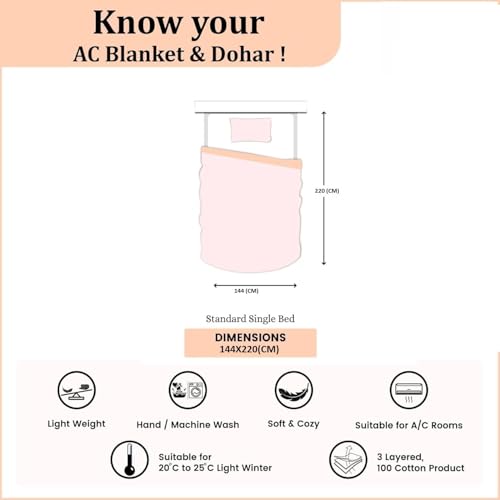 Know your
AC Blanket & Dohar !

220 (CM)

144 (CM)

Standard Single Bed

DIMENSIONS
144X220(CM)

Light Weight

Hand / Machine Wash

Soft & Cozy

Suitable for A/C Rooms

Suitable for
20°C to 25°C Light Winter

3 Layered,
100 Cotton Product