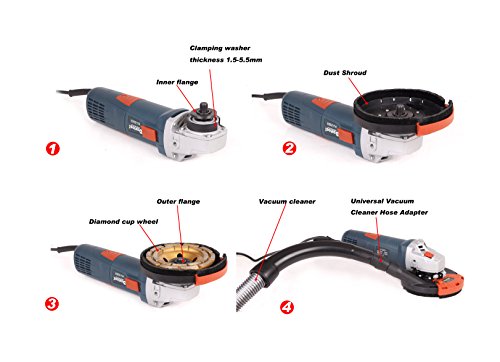 Clamping washer
thickness 1.5-5.5mm

Inner flange

1

Dust Shroud

2

Outer flange

Diamond cup wheel

3

Vacuum cleaner

Universal Vacuum
Cleaner Hose Adapter

4