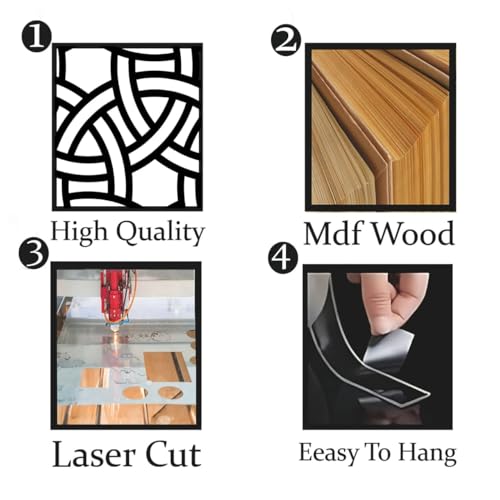 1
High Quality

2
Mdf Wood

3
Laser Cut

4
Eeasy To Hang