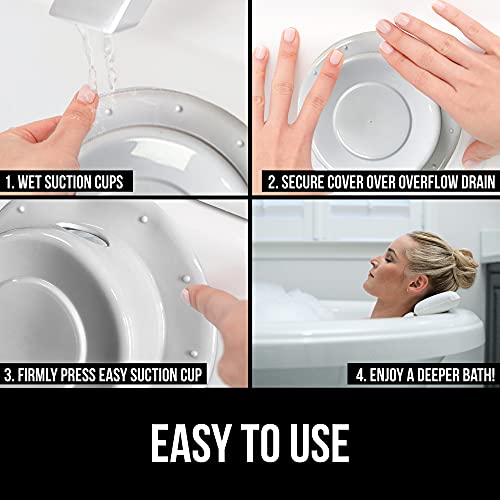 1. WET SUCTION CUPS

2. SECURE COVER OVER OVERFLOW DRAIN

3. FIRMLY PRESS EASY SUCTION CUP

4. ENJOY A DEEPER BATH!

EASY TO USE