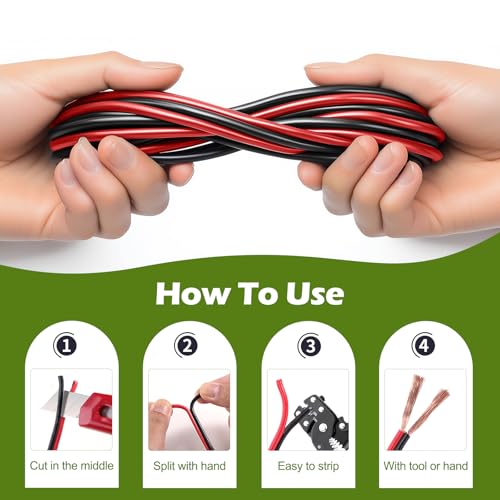 How To Use

1

Cut in the middle

2

Split with hand

3

Easy to strip

4

With tool or hand