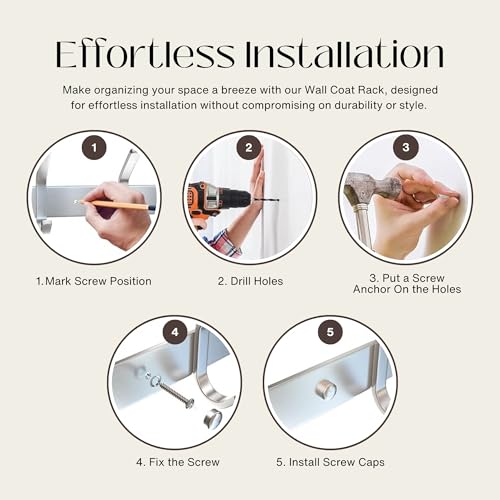 Effortless Installation

Make organizing your space a breeze with our Wall Coat Rack, designed for effortless installation without compromising on durability or style.

1

1.Mark Screw Position

2

2. Drill Holes

3

3. Put a Screw Anchor On the Holes

4

4. Fix the Screw

5

5. Install Screw Caps