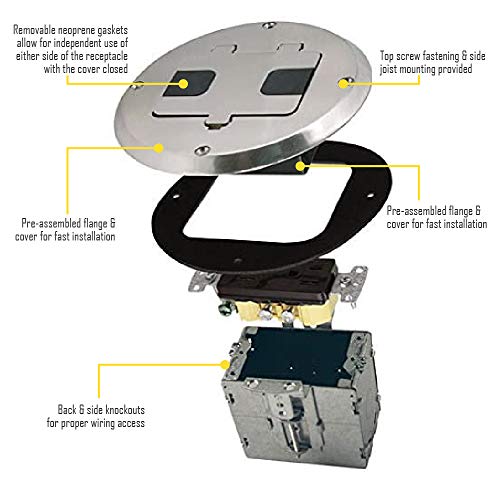 Removable neoprene gaskets allow for independent use of either side of the receptacle with the cover closed

Top screw fastening & side joist mounting provided

Pre-assembled flange & cover for fast installation

Pre-assembled flange & cover for fast installation

Back & side knockouts for proper wiring access