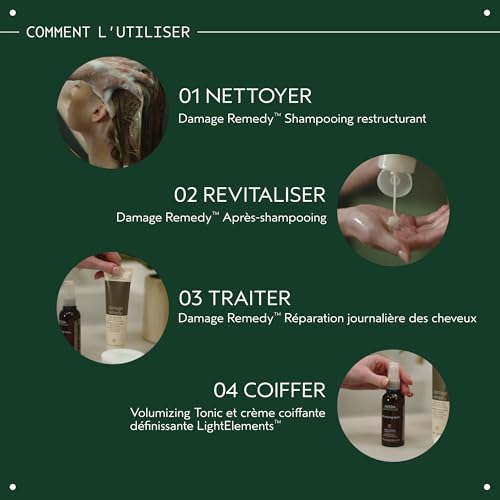 COMMENT L'UTILISER

01 NETTOYER
Damage Remedy™ Shampooing restructurant

02 REVITALISER
Damage Remedy™ Après-shampooing

03 TRAITER
Damage Remedy™ Réparation journalière des cheveux

04 COIFFER
Volumizing Tonic et crème coiffante définissante LightElements™