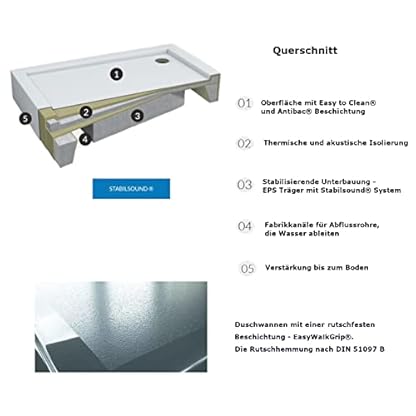 1
2
3
4
5

STABILSOUND®

Querschnitt

01 Oberfläche mit Easy to Clean® und Antibac® Beschichtung

02 Thermische und akustische Isolierung

03 Stabilisierende Unterbauung - EPS Träger mit Stabilsound® System

04 Fabrikkanäle für Abflussrohre, die Wasser ableiten

05 Verstärkung bis zum Boden

Duschwannen mit einer rutschfesten Beschichtung - EasyWalkGrip®. Die Rutschhemmung nach DIN 51097 B