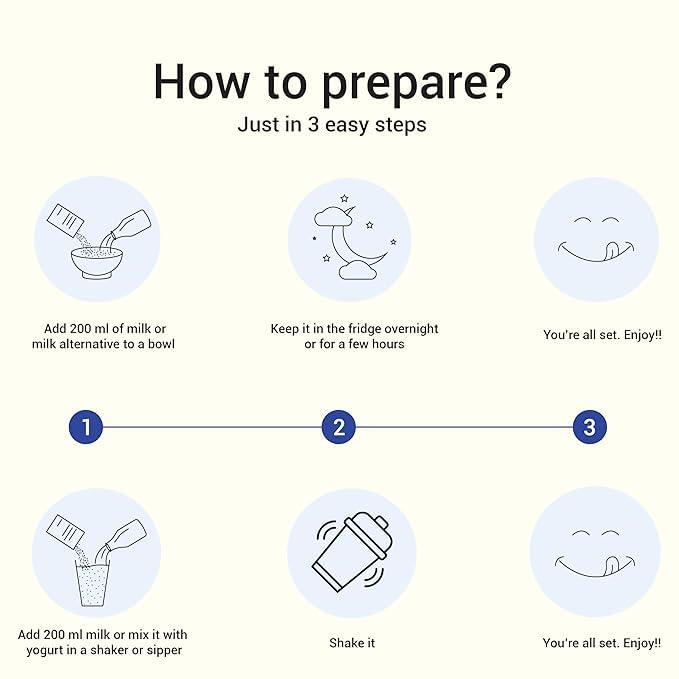 How to prepare?
Just in 3 easy steps

Add 200 ml of milk or milk alternative to a bowl

Keep it in the fridge overnight or for a few hours

You're all set. Enjoy!!

1

2

3

Add 200 ml milk or mix it with yogurt in a shaker or sipper

Shake it

You're all set. Enjoy!!