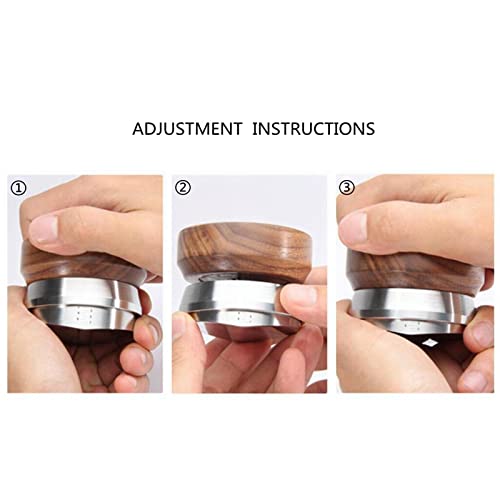 ADJUSTMENT INSTRUCTIONS

①

②

③