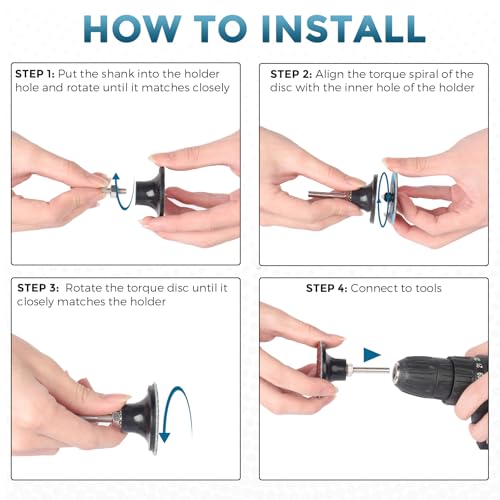 HOW TO INSTALL

STEP 1: Put the shank into the holder hole and rotate until it matches closely

STEP 2: Align the torque spiral of the disc with the inner hole of the holder

STEP 3: Rotate the torque disc until it closely matches the holder

STEP 4: Connect to tools