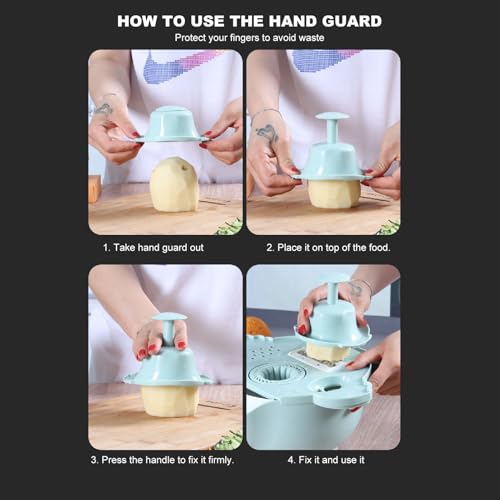 HOW TO USE THE HAND GUARD
Protect your fingers to avoid waste

1. Take hand guard out

2. Place it on top of the food.

3. Press the handle to fix it firmly.

4. Fix it and use it