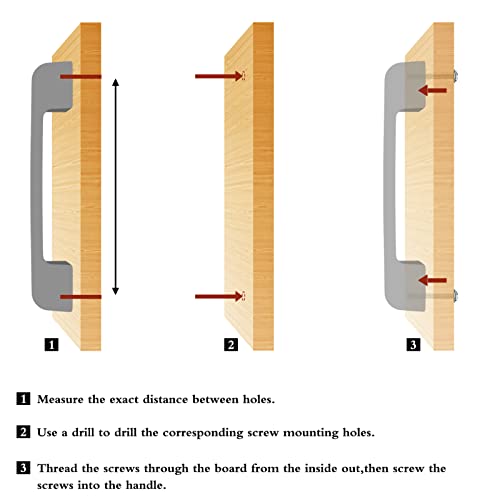 1

2

3

1 Measure the exact distance between holes.

2 Use a drill to drill the corresponding screw mounting holes.

3 Thread the screws through the board from the inside out,then screw the screws into the handle.