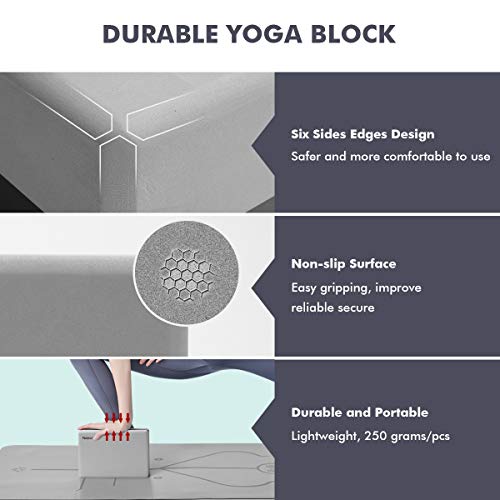 DURABLE YOGA BLOCK

Six Sides Edges Design
Safer and more comfortable to use

Non-slip Surface
Easy gripping, improve reliable secure

Durable and Portable
Lightweight, 250 grams/pcs