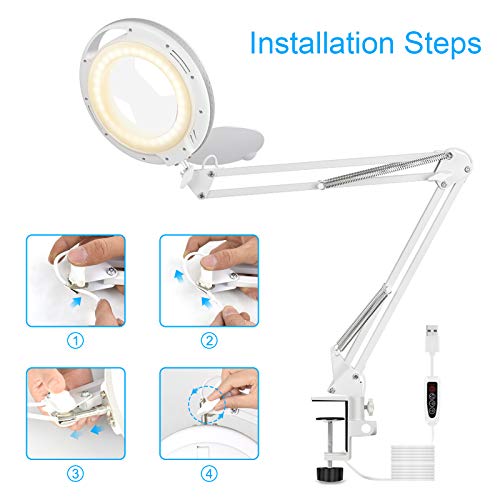 Installation Steps

①

②

③

④