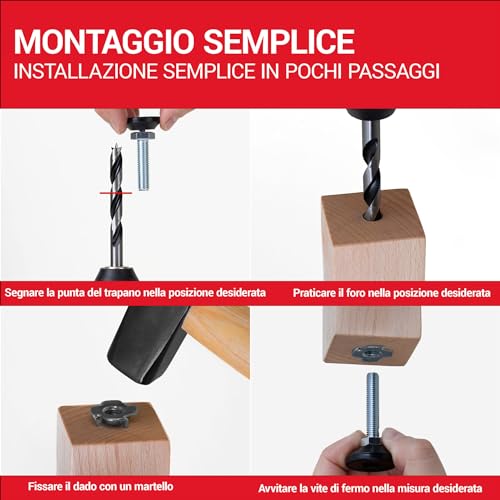 MONTAGGIO SEMPLICE
INSTALLAZIONE SEMPLICE IN POCHI PASSAGGI

Segnare la punta del trapano nella posizione desiderata

Praticare il foro nella posizione desiderata

Fissare il dado con un martello

Avvitare la vite di fermo nella misura desiderata