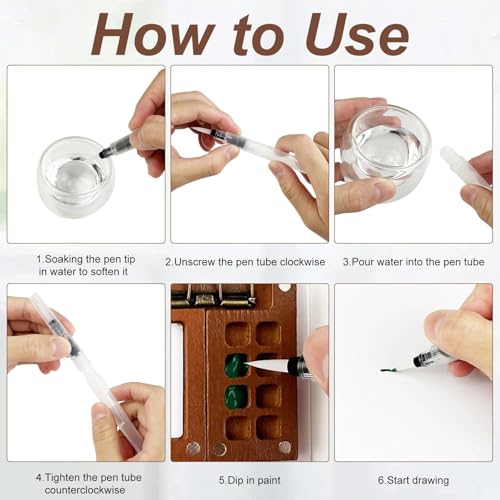 How to Use

1.Soaking the pen tip in water to soften it

2.Unscrew the pen tube clockwise

3.Pour water into the pen tube

4.Tighten the pen tube counterclockwise

5.Dip in paint

6.Start drawing