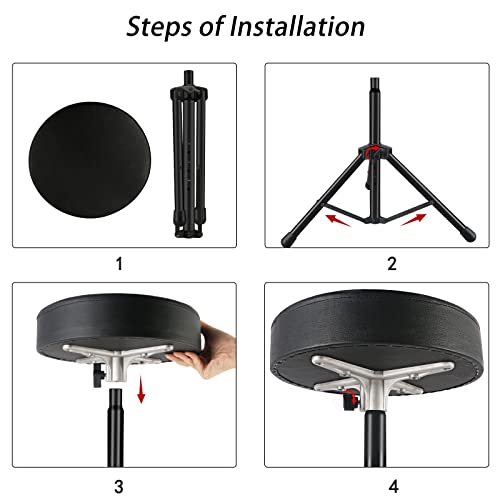 Steps of Installation

1

2

3

4