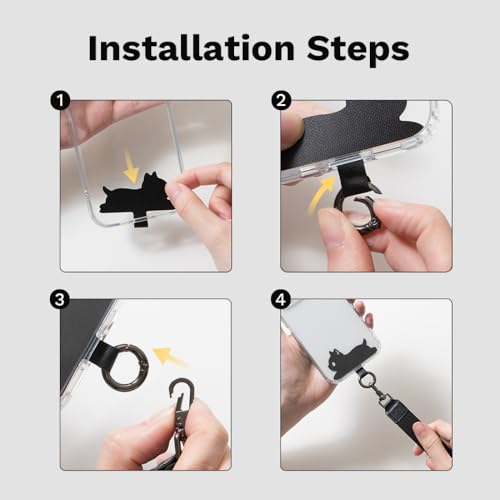 Installation Steps

1

2

3

4